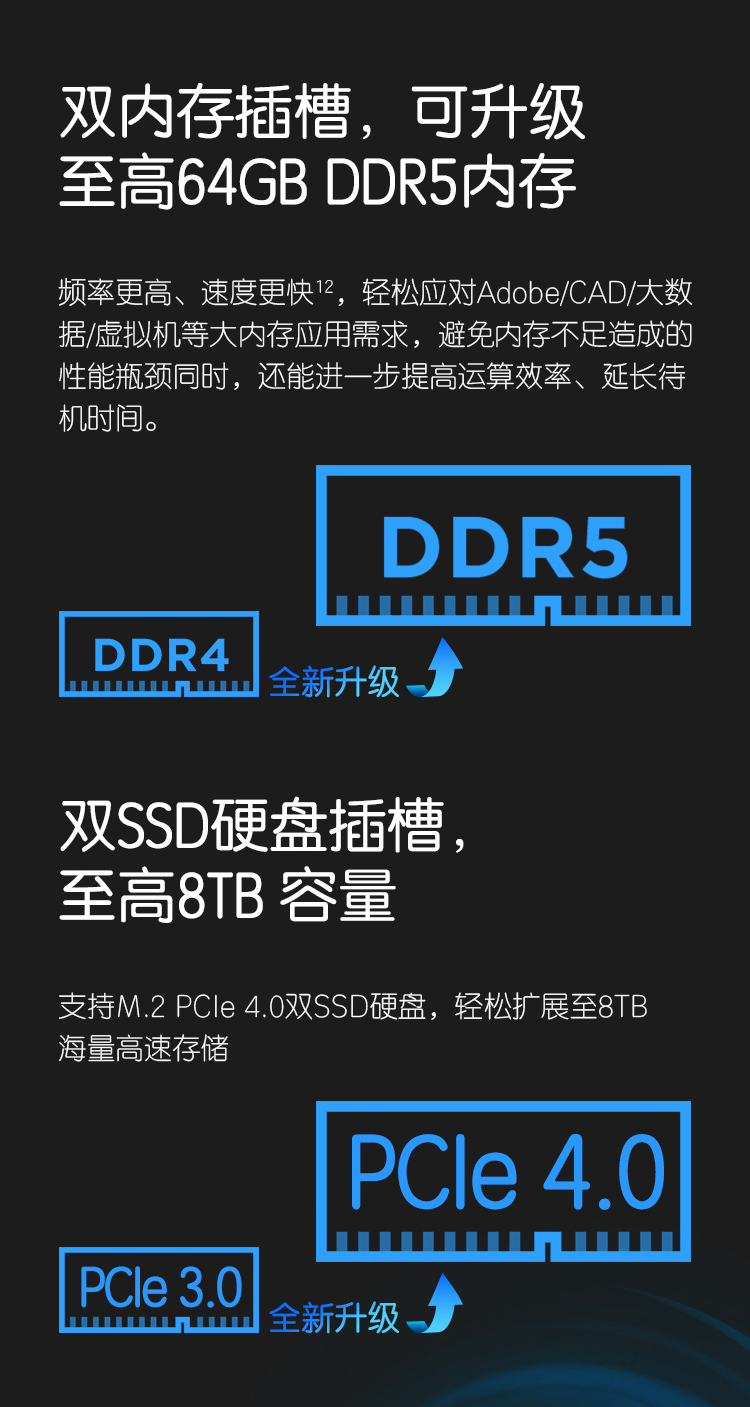 双内存插槽，可升级
至高64GB DDR5内存

频率更高、速度更快$^{12}$，轻松应对Adobe/CAD/大数据/虚拟机等大内存应用需求，避免内存不足造成的性能瓶颈同时，还能进一步提高运算效率、延长待机时间。

DDR5

DDR4

全新升级

双SSD硬盘插槽，
至高8TB 容量

支持M.2 PCIe 4.0双SSD硬盘，轻松扩展至8TB海量高速存储

PCIe 4.0

PCIe 3.0

全新升级