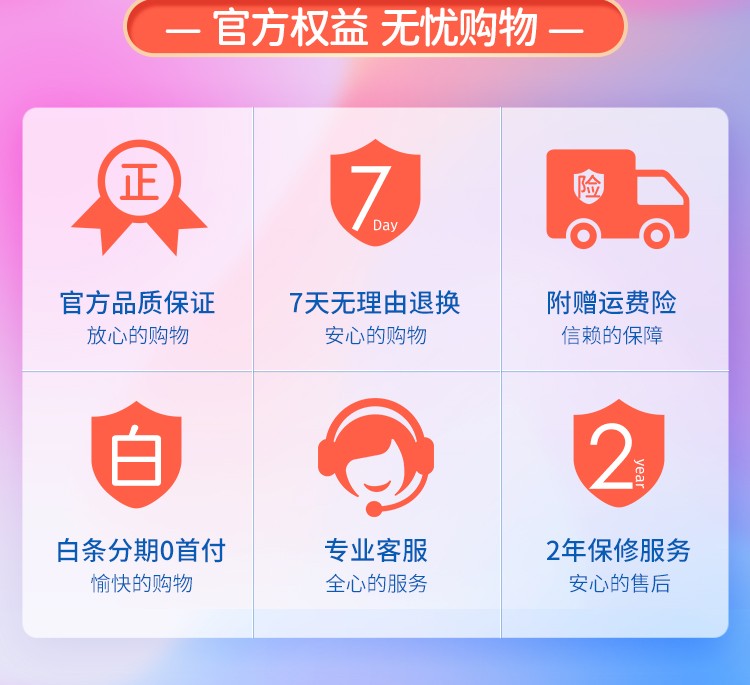 — 官方权益 无忧购物 —

正

官方品质保证
放心的购物

7
Day

7天无理由退换
安心的购物

险

附赠运费险
信赖的保障

白

白条分期0首付
愉快的购物

专业客服
全心的服务

2
year

2年保修服务
安心的售后