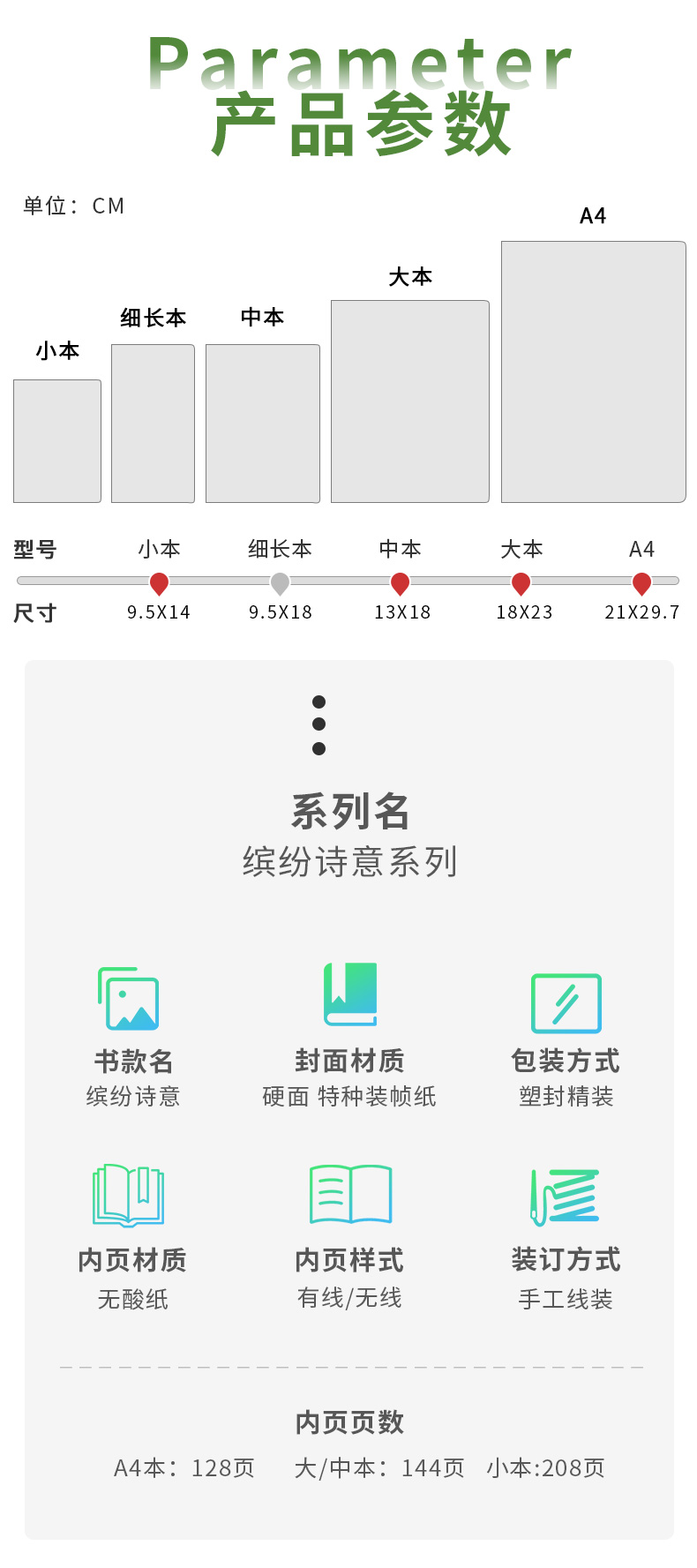 Parameter
产品参数

单位：CM

小本

细长本

中本

大本

A4

型号 小本 细长本 中本 大本 A4
尺寸 9.5X14 9.5X18 13X18 18X23 21X29.7

系列名
缤纷诗意系列

书款名
缤纷诗意

封面材质
硬面 特种装帧纸

包装方式
塑封精装

内页材质
无酸纸

内页样式
有线/无线

装订方式
手工线装

内页页数
A4本：128页 大/中本：144页 小本:208页