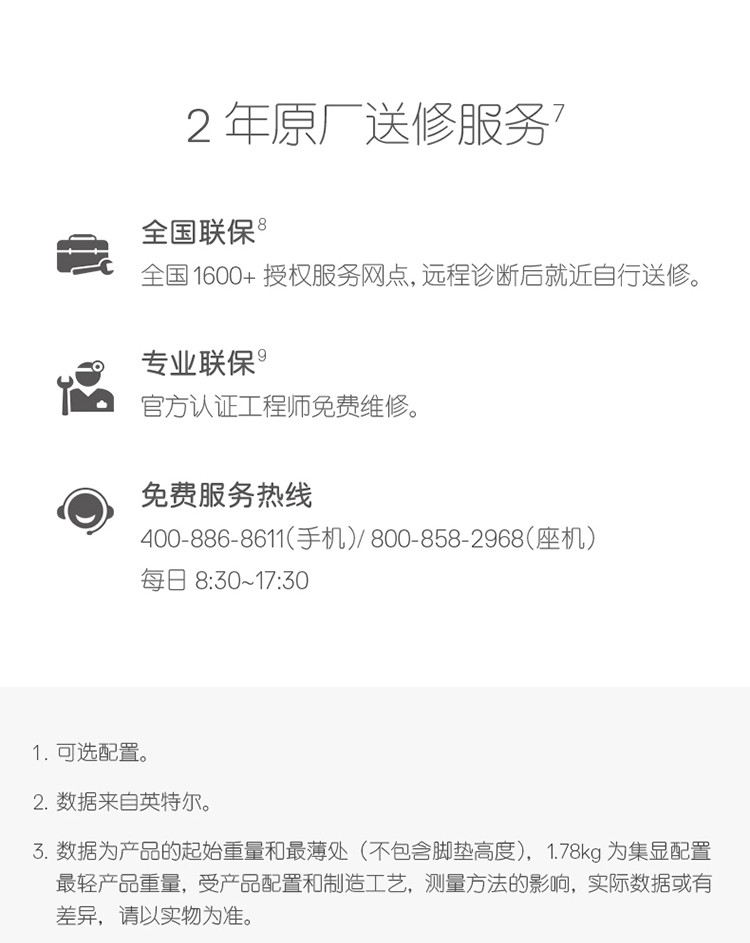 2年原厂送修服务$^{7}$

全国联保$^{8}$

全国1600+授权服务网点，远程诊断后就近自行送修。

专业联保$^{9}$

官方认证工程师免费维修。

免费服务热线

400-886-8611(手机)/800-858-2968(座机)

每日8:30~17:30

1.可选配置。

2.数据来自英特尔。

3.数据为产品的起始重量和最薄处（不包含脚垫高度），1.78kg为集显配置最轻产品重量，受产品配置和制造工艺，测量方法的影响，实际数据或有差异，请以实物为准。