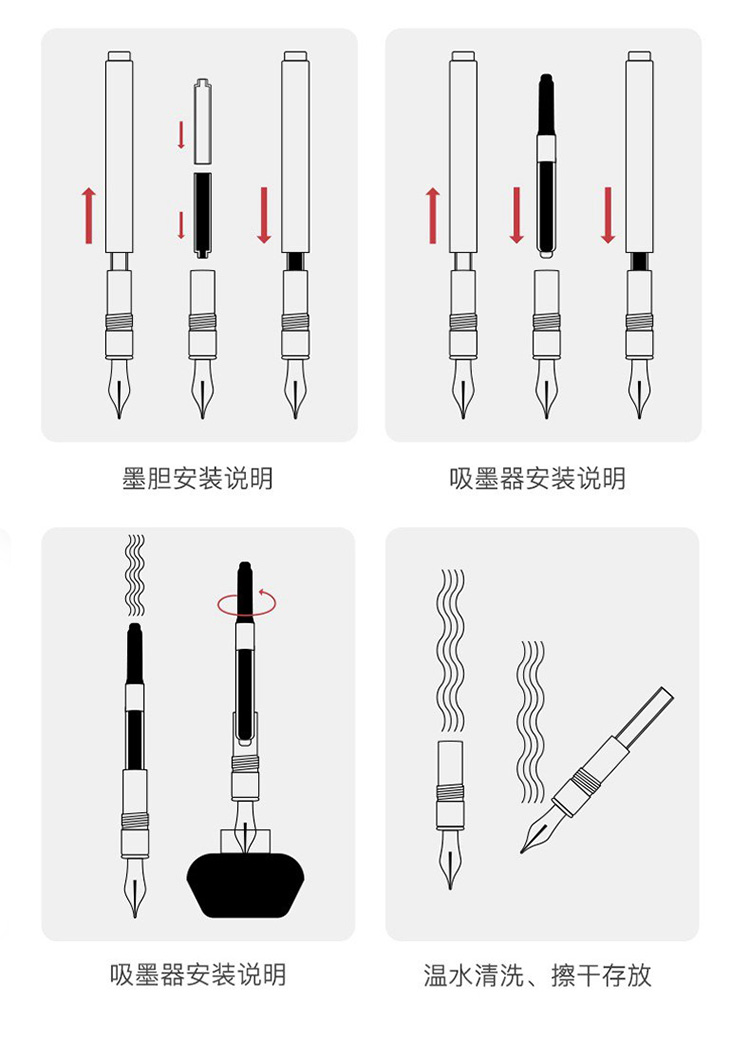 墨胆安装说明

吸墨器安装说明

吸墨器安装说明

温水清洗、擦干存放