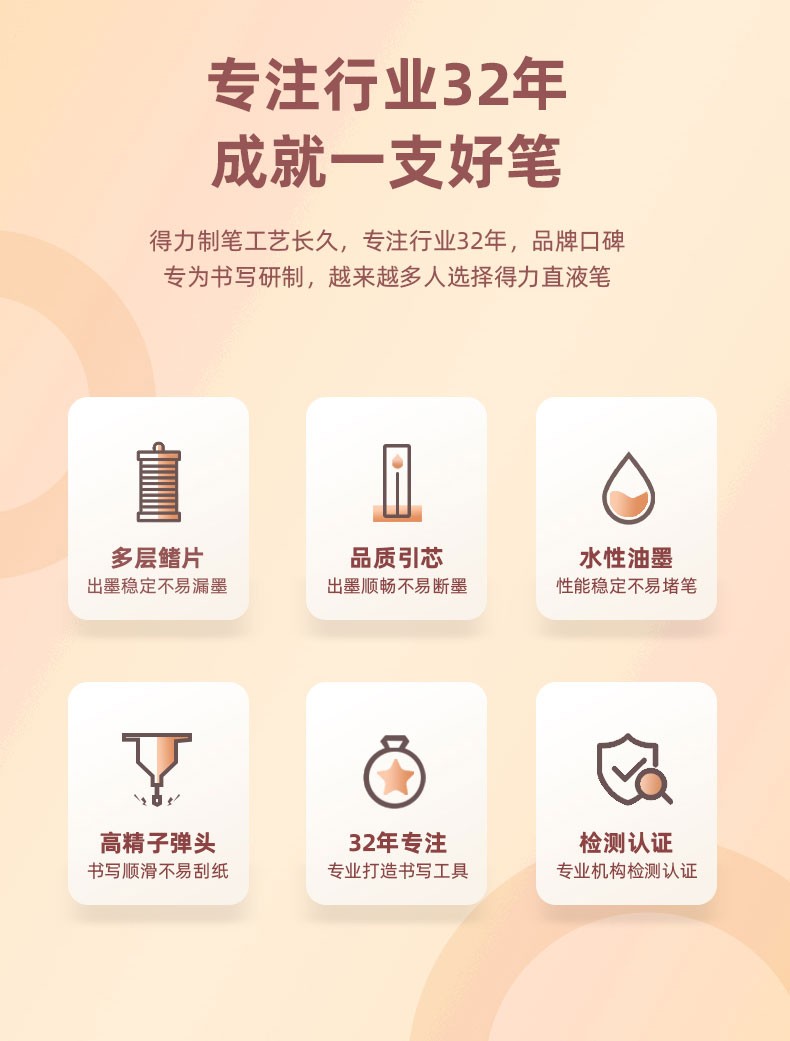 专注行业32年
成就一支好笔

得力制笔工艺长久，专注行业32年，品牌口碑
专为书写研制，越来越多人选择得力直液笔

多层鳍片
出墨稳定不易漏墨

品质引芯
出墨顺畅不易断墨

水性油墨
性能稳定不易堵笔

高精子弹头
书写顺滑不易刮纸

32年专注
专业打造书写工具

检测认证
专业机构检测认证