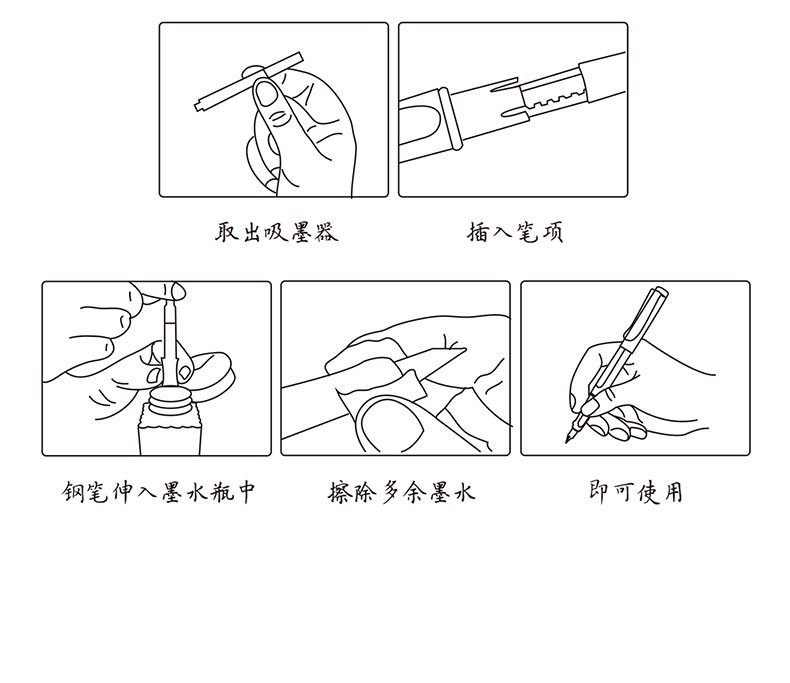 取出吸墨器

插入笔项

钢笔伸入墨水瓶中

擦除多余墨水

即可使用