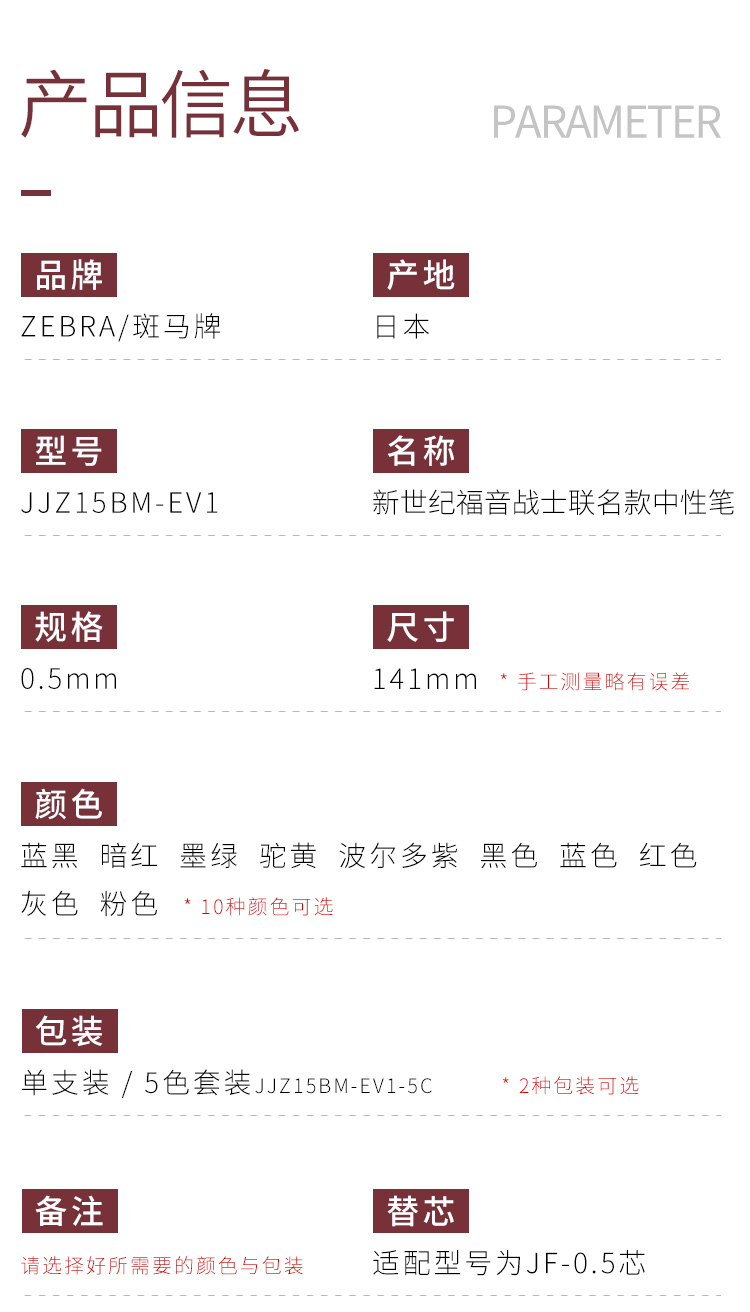 产品信息

PARAMETER

品牌
ZEBRA/斑马牌

产地
日本

型号
JJZ15BM-EV1

名称
新世纪福音战士联名款中性笔

规格
0.5mm

尺寸
141mm * 手工测量略有误差

颜色
蓝黑 暗红 墨绿 驼黄 波尔多紫 黑色 蓝色 红色 灰色 粉色 * 10种颜色可选

包装
单支装 / 5色套装JJZ15BM-EV1-5C * 2种包装可选

备注
请选择好所需要的颜色与包装

替芯
适配型号为JF-0.5芯