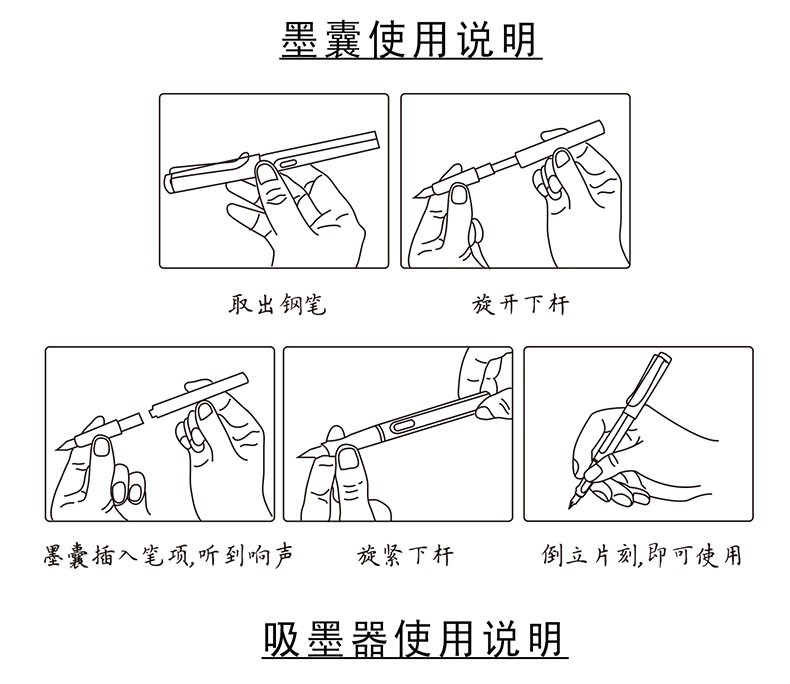 墨囊使用说明

取出钢笔

旋开下杆

墨囊插入笔项,听到响声

旋紧下杆

倒立片刻,即可使用

吸墨器使用说明