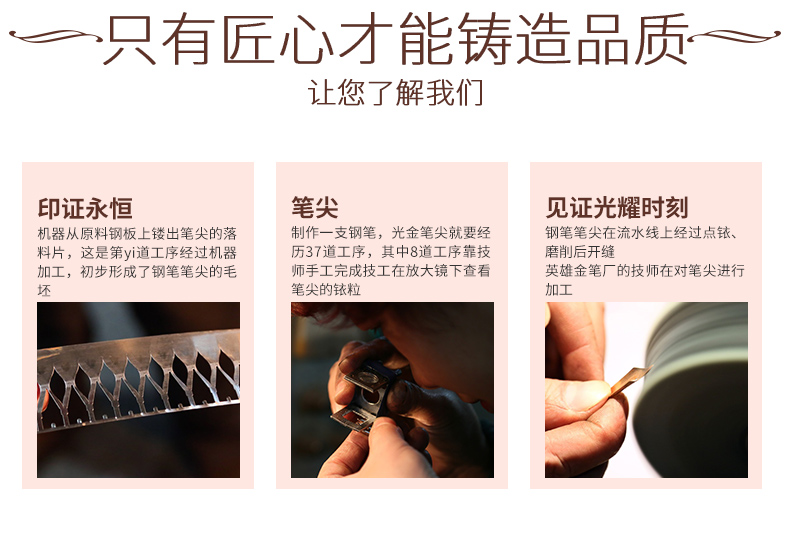 只有匠心才能铸造品质

让您了解我们

印证永恒

机器从原料钢板上镂出笔尖的落料片，这是第yi道工序经过机器加工，初步形成了钢笔笔尖的毛坯

笔尖

制作一支钢笔，光金笔尖就要经历37道工序，其中8道工序靠技师手工完成技工在放大镜下查看笔尖的铱粒

见证光耀时刻

钢笔笔尖在流水线上经过点铱、磨削后开缝
英雄金笔厂的技师在对笔尖进行加工