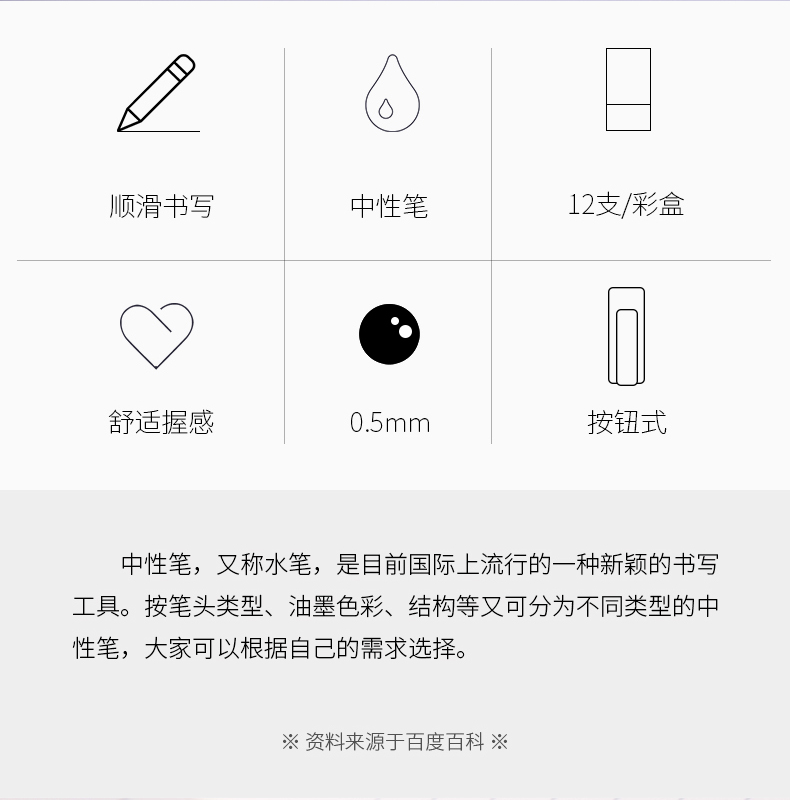 顺滑书写

中性笔

12支/彩盒

舒适握感

0.5mm

按钮式

中性笔，又称水笔，是目前国际上流行的一种新颖的书写工具。按笔头类型、油墨色彩、结构等又可分为不同类型的中性笔，大家可以根据自己的需求选择。

※ 资料来源于百度百科 ※